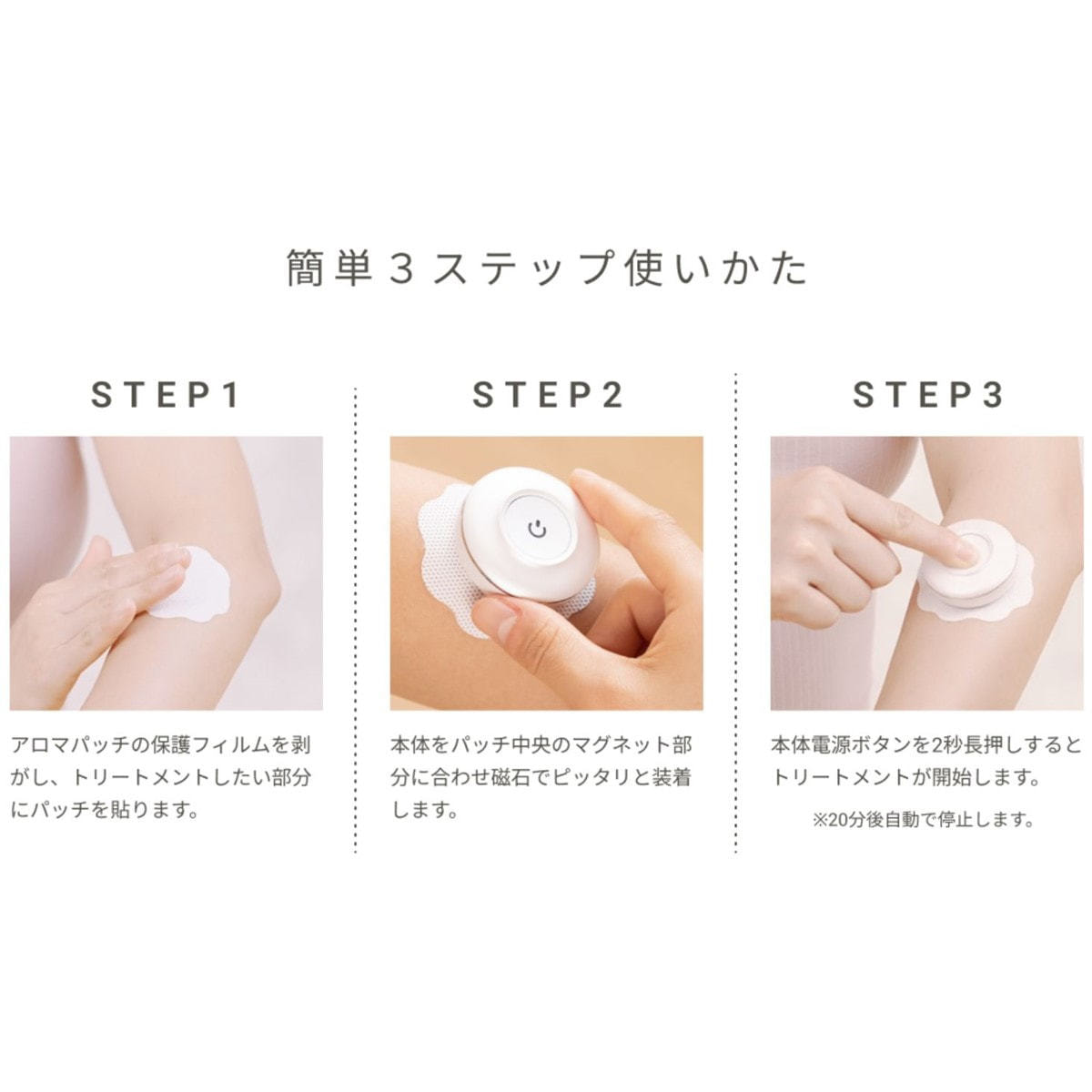 簡単３ステップ使いかた

STEP1

アロマパッチの保護フィルムを剥がし、トリートメントしたい部分にパッチを貼ります。

STEP2

本体をパッチ中央のマグネット部分に合わせ磁石でピッタリと装着します。

STEP3

本体電源ボタンを2秒長押しするとトリートメントが開始します。

※20分後自動で停止します。